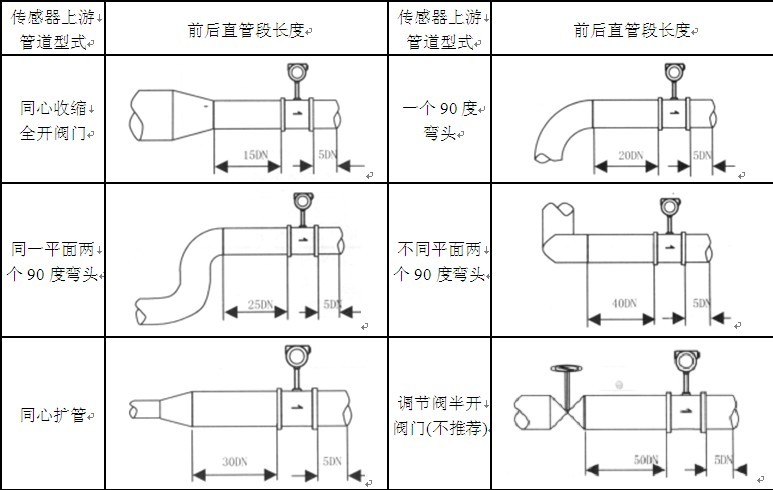 | 传感器上游管道型式 | 前后直管段长度 | 传感器上游管道型式 | 前后直管段长度 |
|---|---|---|---|
| 同心收缩全开阀门 | 15DN 5DN | 一个 90 度弯头 | 20DN 5DN |
| 同一平面两个 90 度弯头 | 25DN 5DN | 不同平面两个 90 度弯头 | 40DN 5DN |
| 同心扩管 | 30DN 5DN | 调节阀半开阀门(不推荐) | 50DN 5DN |